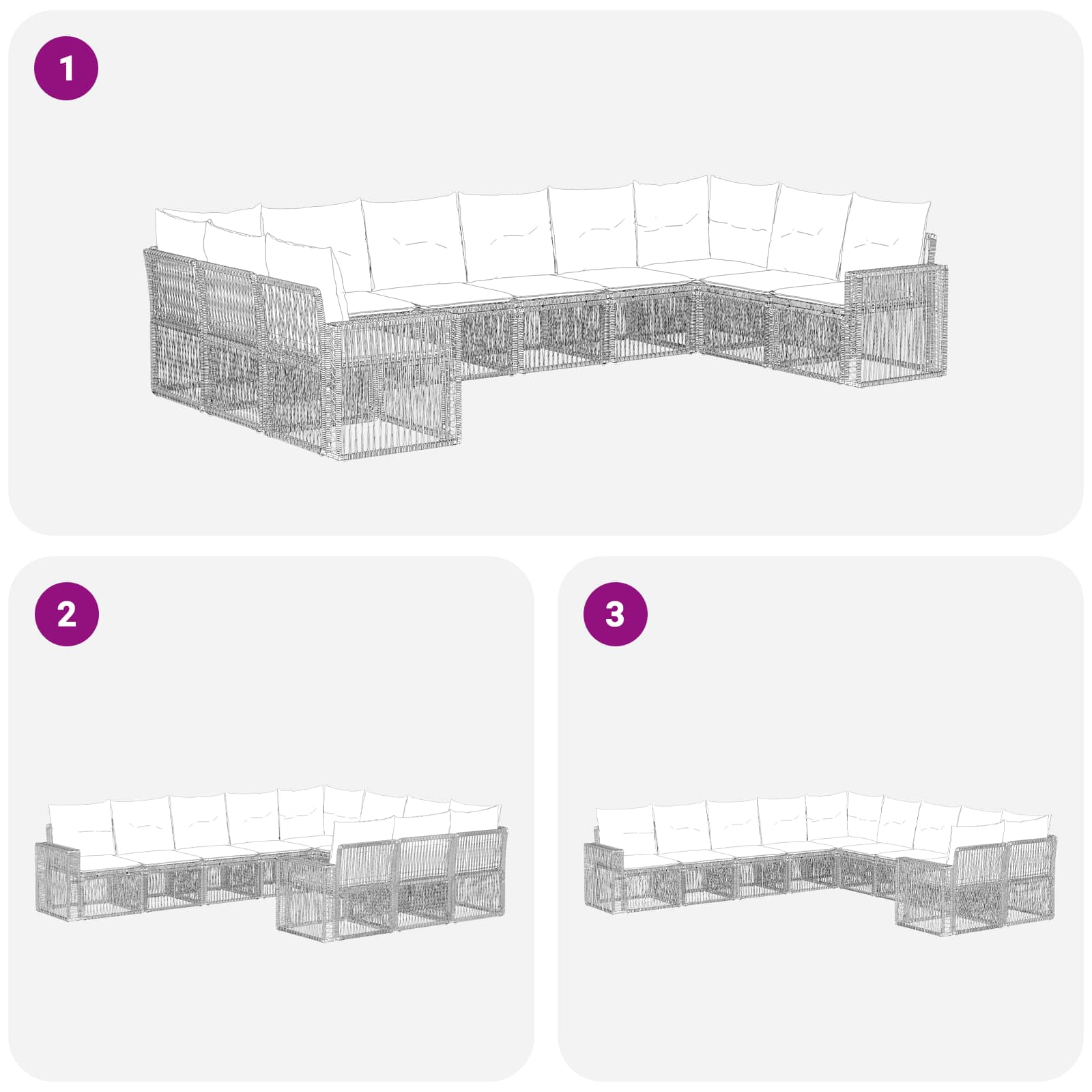 1

2

3